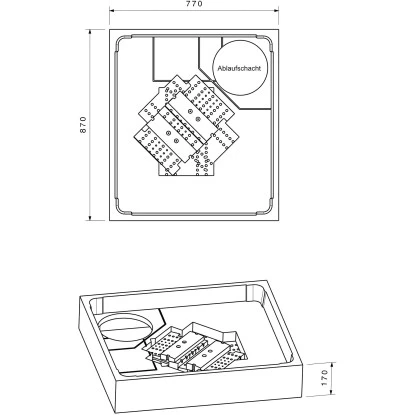 770

870

Ablaufschacht

170