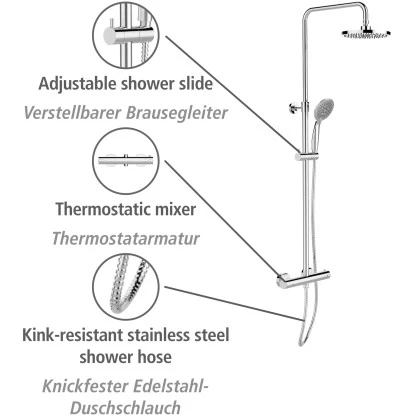 Adjustable shower slide

Verstellbarer Brausegleiter

Thermostatic mixer

Thermostatarmatur

Kink-resistant stainless steel shower hose

Knickfester Edelstahl-Duschschlauch